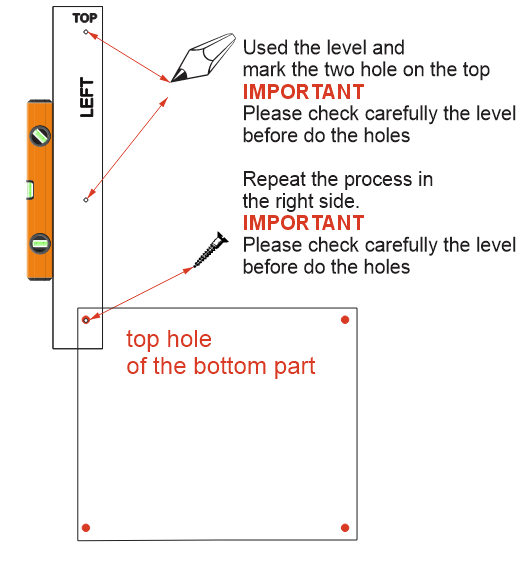 TOP

LEFT

Used the level and mark the two hole on the top
IMPORTANT
Please check carefully the level before do the holes

Repeat the process in the right side.
IMPORTANT
Please check carefully the level before do the holes

top hole of the bottom part